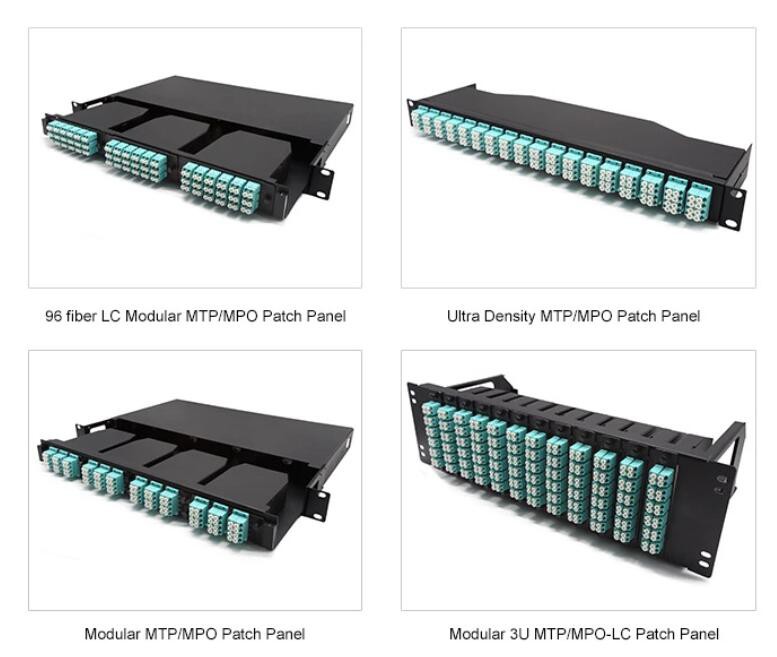 96 fiber LC Modular MTP/MPO Patch Panel

Ultra Density MTP/MPO Patch Panel

Modular MTP/MPO Patch Panel

Modular 3U MTP/MPO-LC Patch Panel